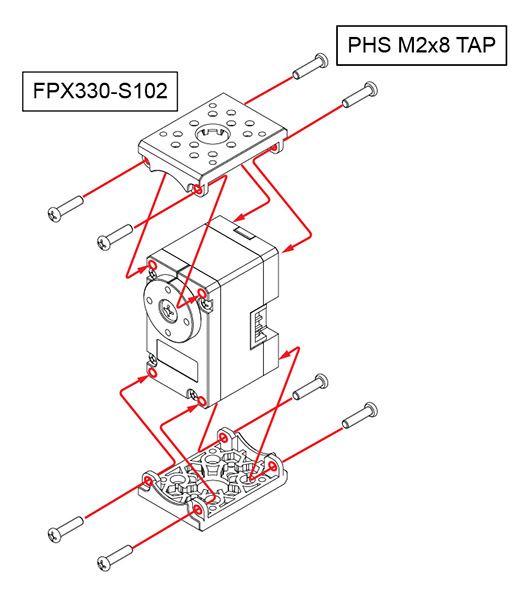 PHS M2x8 TAP

FPX330-S102