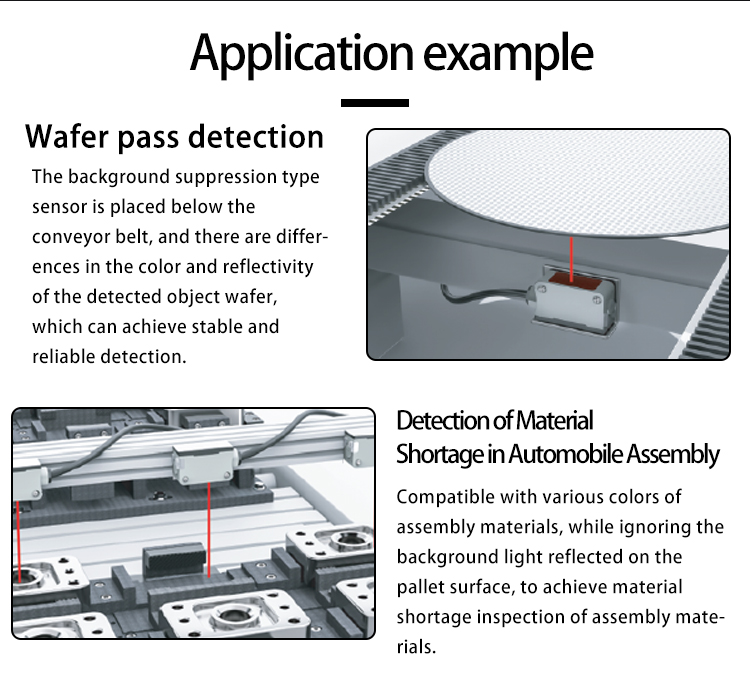 Application example

Wafer pass detection

The background suppression type sensor is placed below the conveyor belt, and there are differences in the color and reflectivity of the detected object wafer, which can achieve stable and reliable detection.

Detection of Material Shortage in Automobile Assembly

Compatible with various colors of assembly materials, while ignoring the background light reflected on the pallet surface, to achieve material shortage inspection of assembly materials.