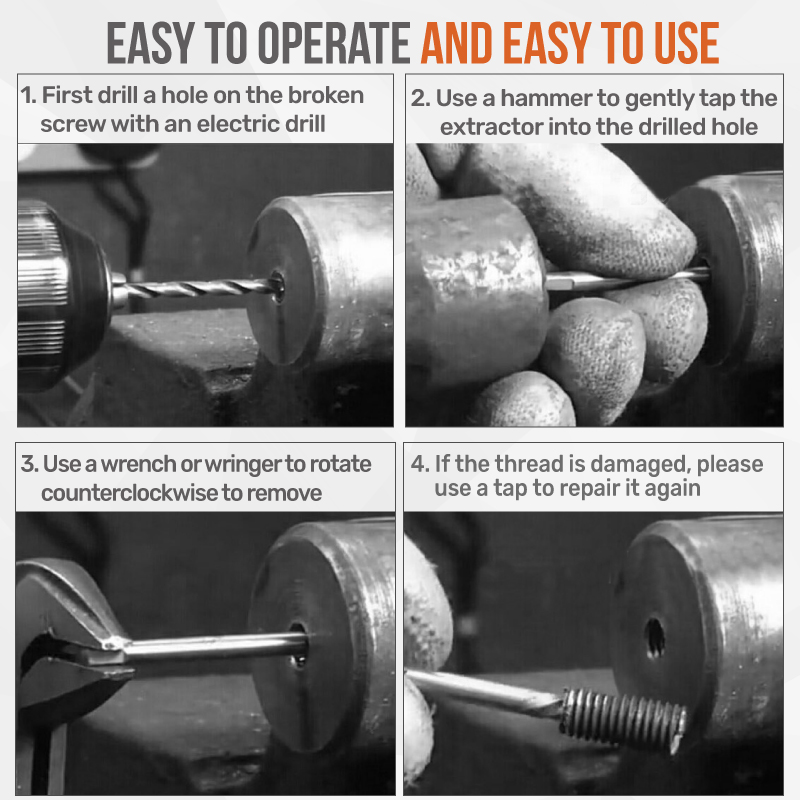 EASY TO OPERATE AND EASY TO USE

1. First drill a hole on the broken screw with an electric drill

2. Use a hammer to gently tap the extractor into the drilled hole

3. Use a wrench or wringer to rotate counterclockwise to remove

4. If the thread is damaged, please use a tap to repair it again