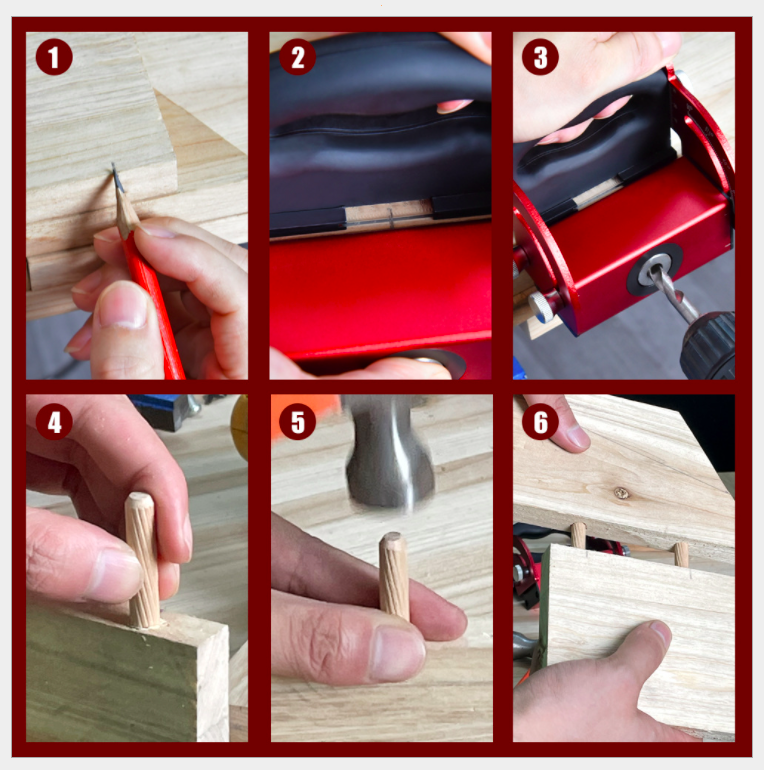 1
2
3
4
5
6