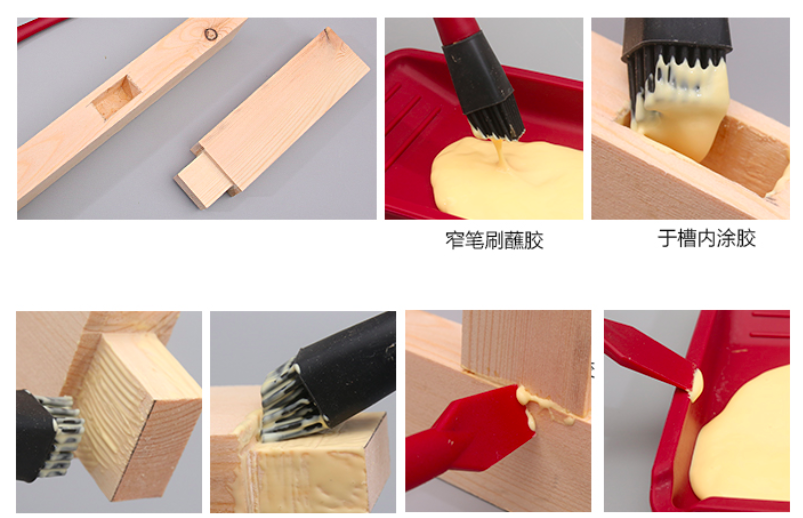 窄笔刷蘸胶

于槽内涂胶