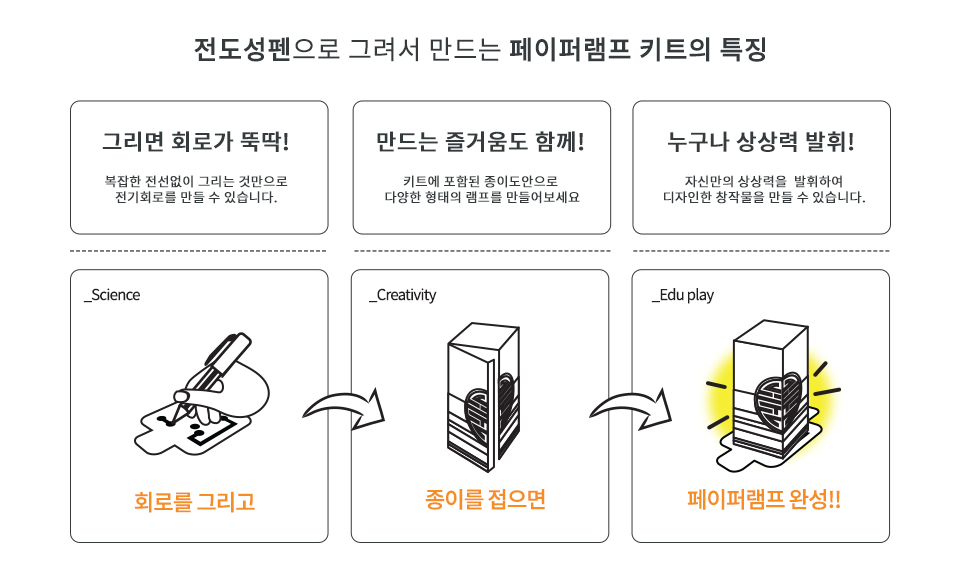 전도성펜으로 그려서 만드는 페이퍼램프 키트의 특징

그리면 회로가 뚝딱!

복잡한 전선없이 그리는 것만으로 전기회로를 만들 수 있습니다.

만드는 즐거움도 함께!

키트에 포함된 종이도안으로 다양한 형태의 램프를 만들어보세요

누구나 상상력 발휘!

자신만의 상상력을 발휘하여 디자인한 창작물을 만들 수 있습니다.

_Science

회로를 그리고

_Creativity

종이를 접으면

_Edu play

페이퍼램프 완성!!