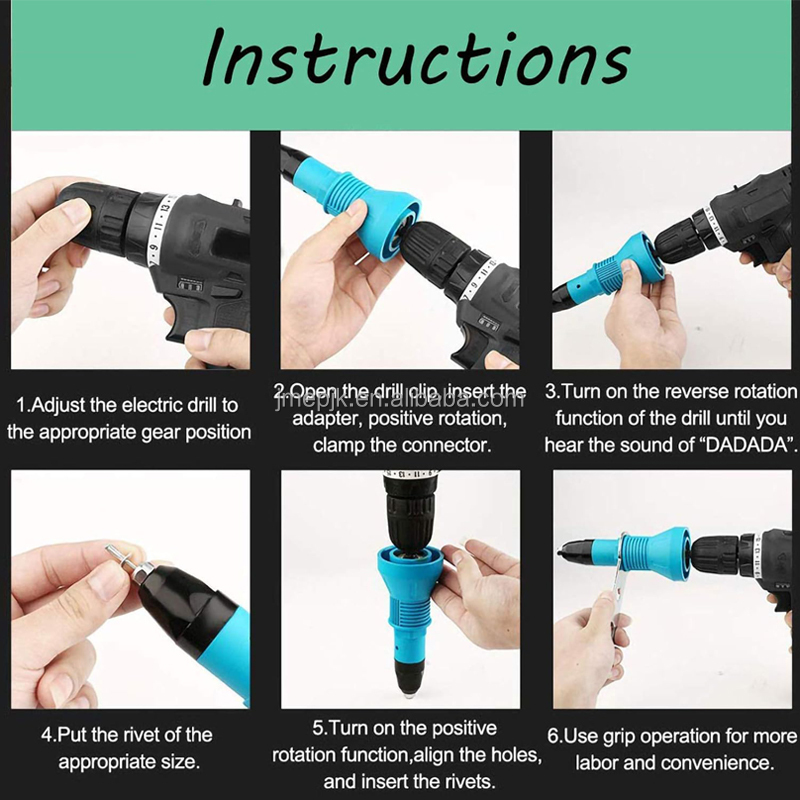 Instructions

1.Adjust the electric drill to the appropriate gear position

2.Open the drill clip, insert the adapter, positive rotation, clamp the connector.

jmepjk.en.alibaba.com

3.Turn on the reverse rotation function of the drill until you hear the sound of "DADADA".

4.Put the rivet of the appropriate size.

5.Turn on the positive rotation function,align the holes, and insert the rivets.

6.Use grip operation for more labor and convenience.